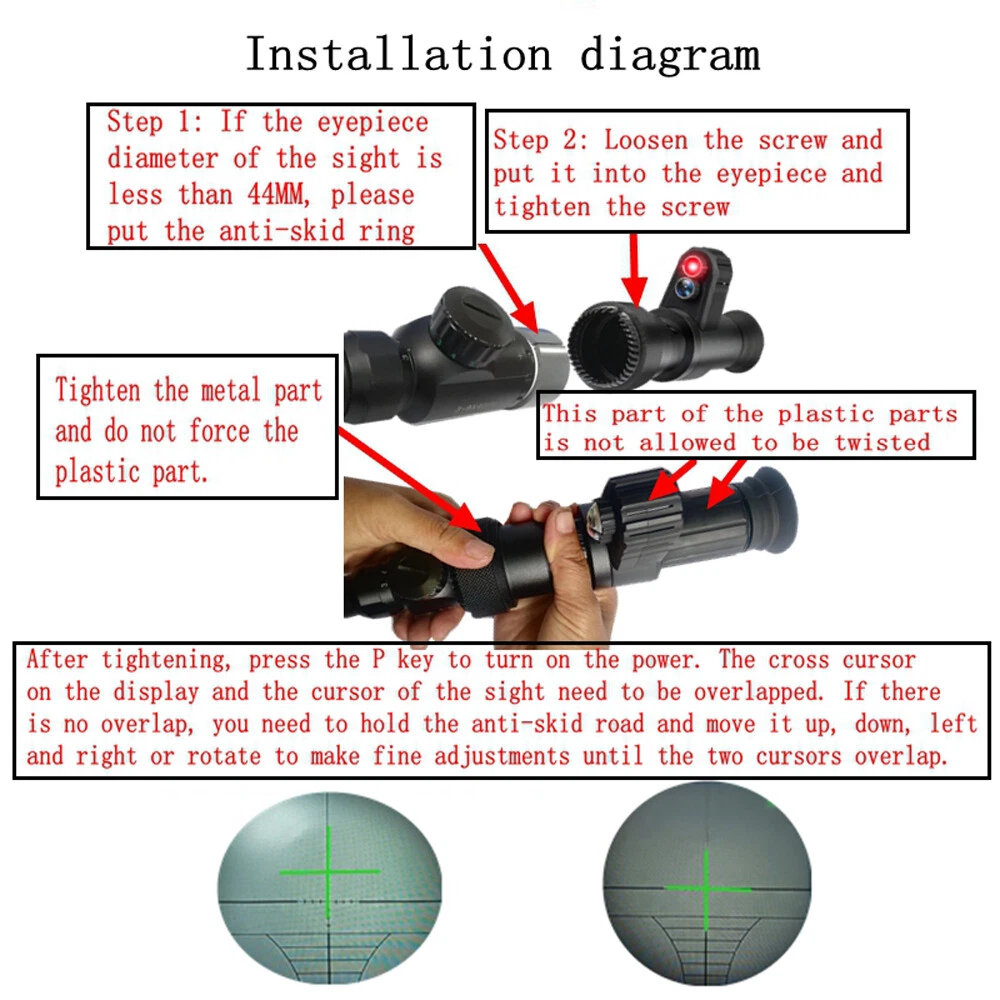 Installation diagram

Step 1: If the eyepiece diameter of the sight is less than 44MM, please put the anti-skid ring

Step 2: Loosen the screw and put it into the eyepiece and tighten the screw

Tighten the metal part and do not force the plastic part.

This part of the plastic parts is not allowed to be twisted

After tightening, press the P key to turn on the power. The cross cursor on the display and the cursor of the sight need to be overlapped. If there is no overlap, you need to hold the anti-skid road and move it up, down, left and right or rotate to make fine adjustments until the two cursors overlap.